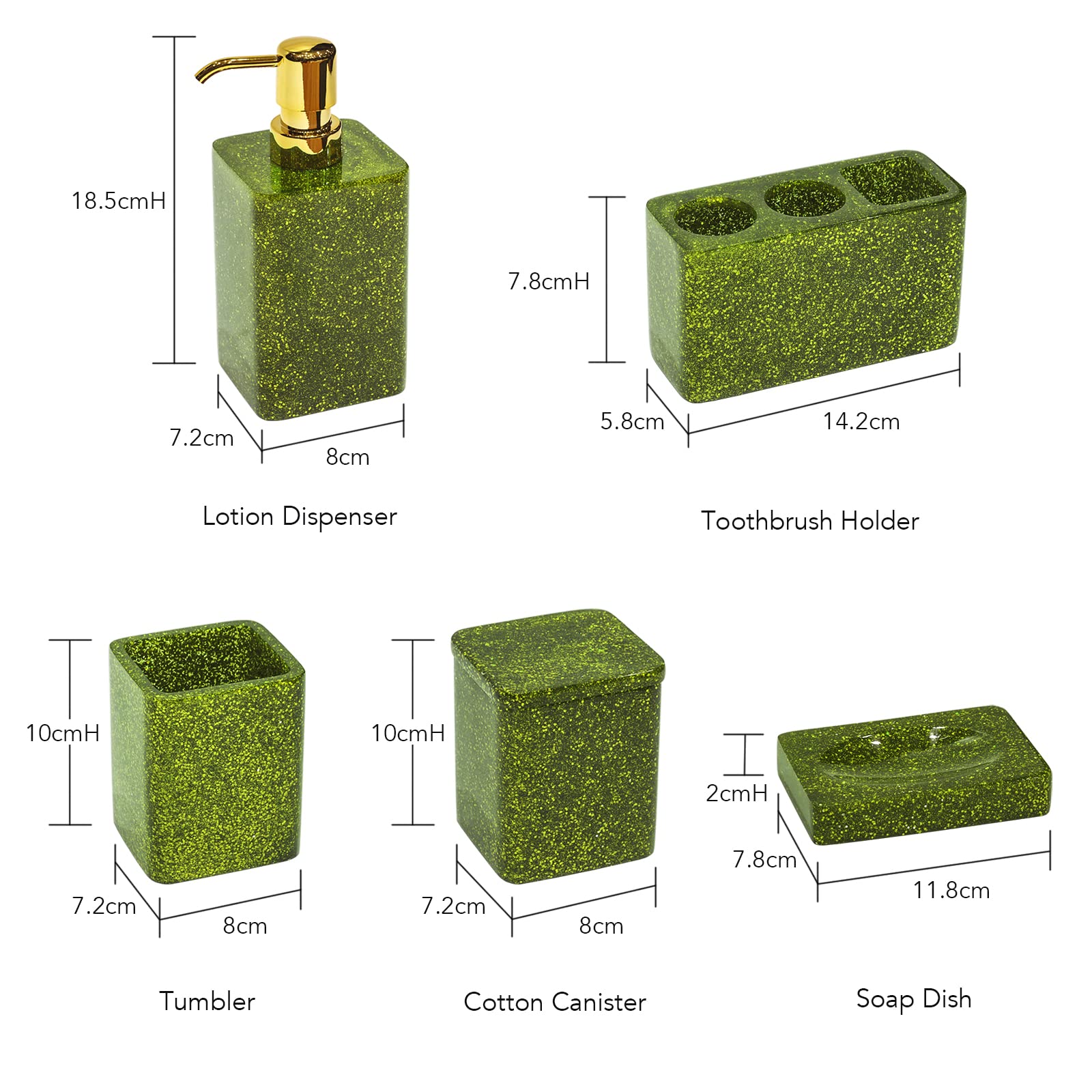 18.5cmH

7.2cm

8cm

Lotion Dispenser

7.8cmH

5.8cm

14.2cm

Toothbrush Holder

10cmH

7.2cm

8cm

Tumbler

10cmH

7.2cm

8cm

Cotton Canister

2cmH

7.8cm

11.8cm

Soap Dish